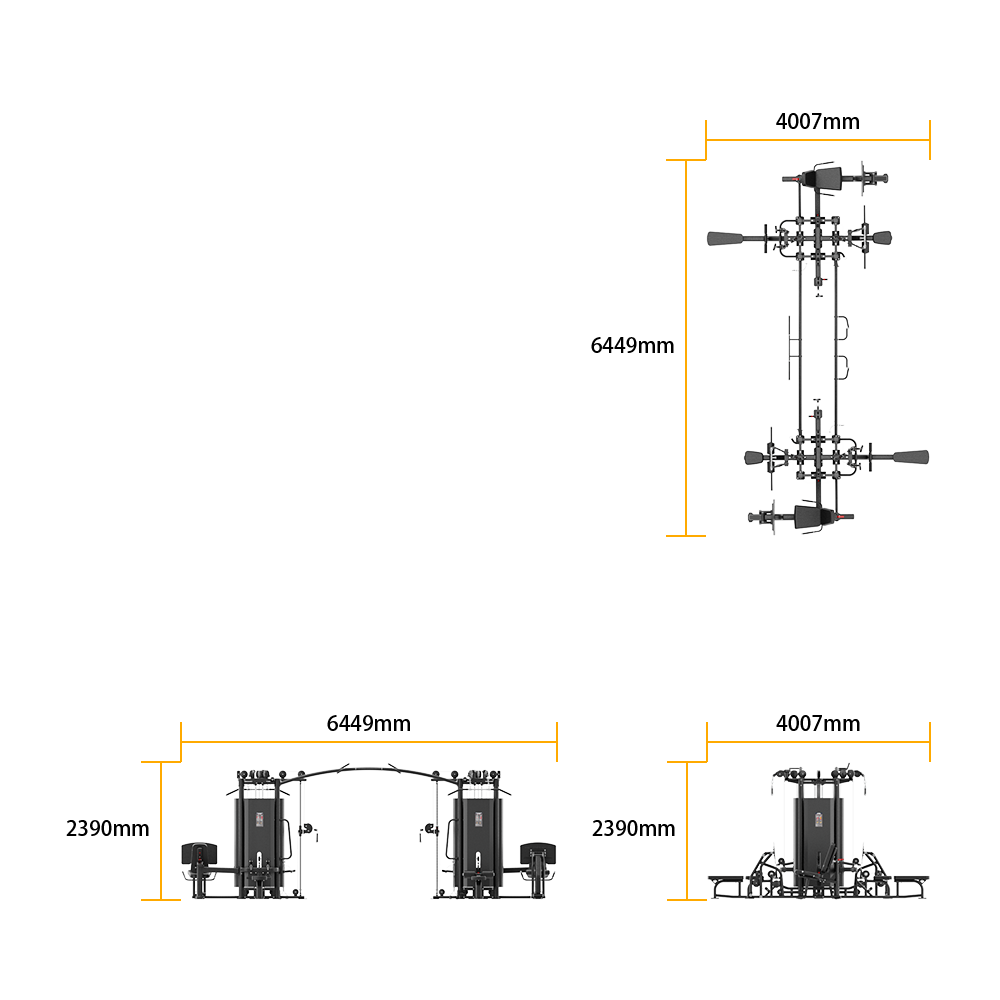 4007mm

6449mm

6449mm

2390mm

4007mm

2390mm